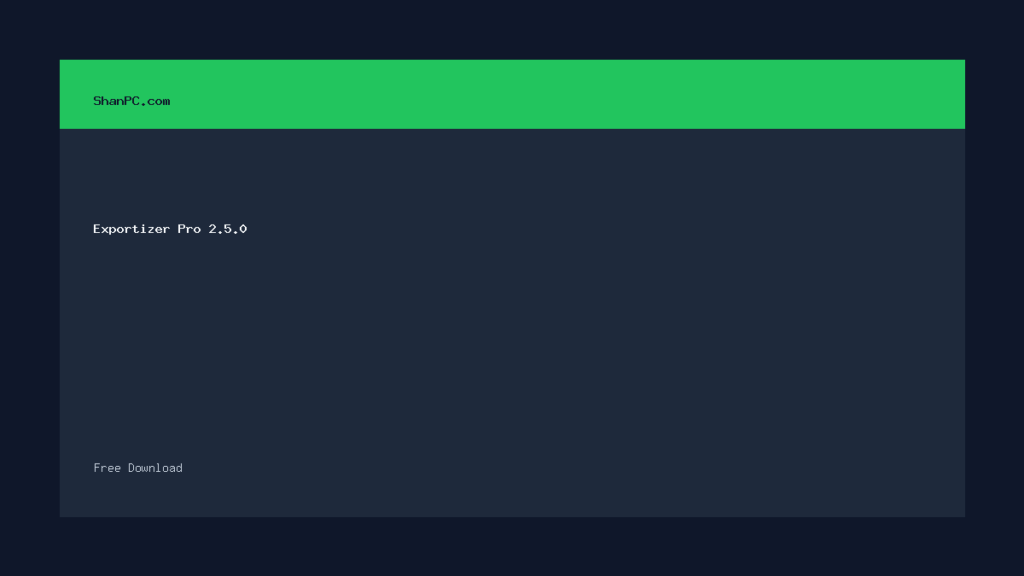 ShanPC.com

Exportizer Pro 2.5.0

Free Download