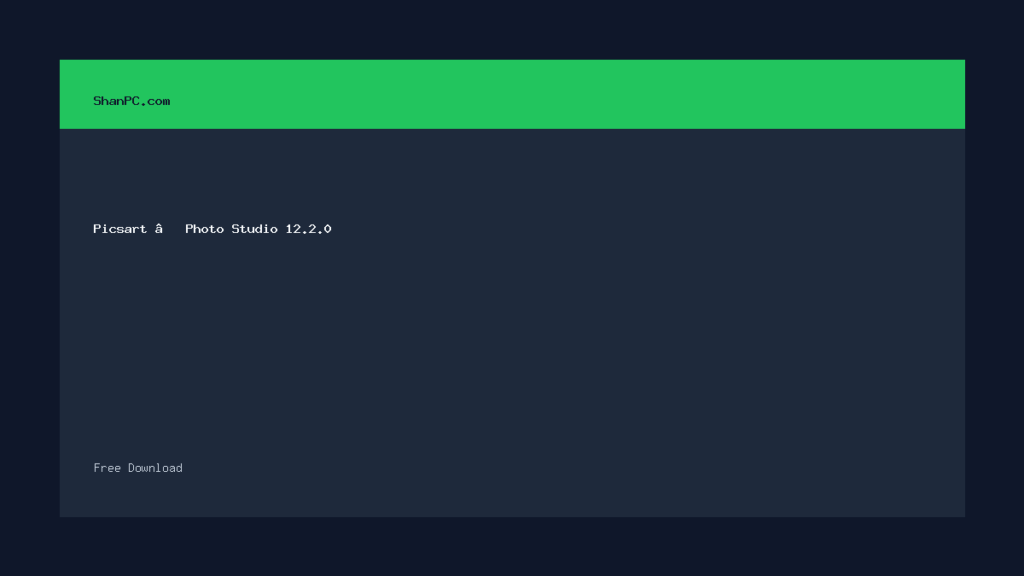 ShanPC.com

Picsart â   Photo Studio 12.2.0

Free Download